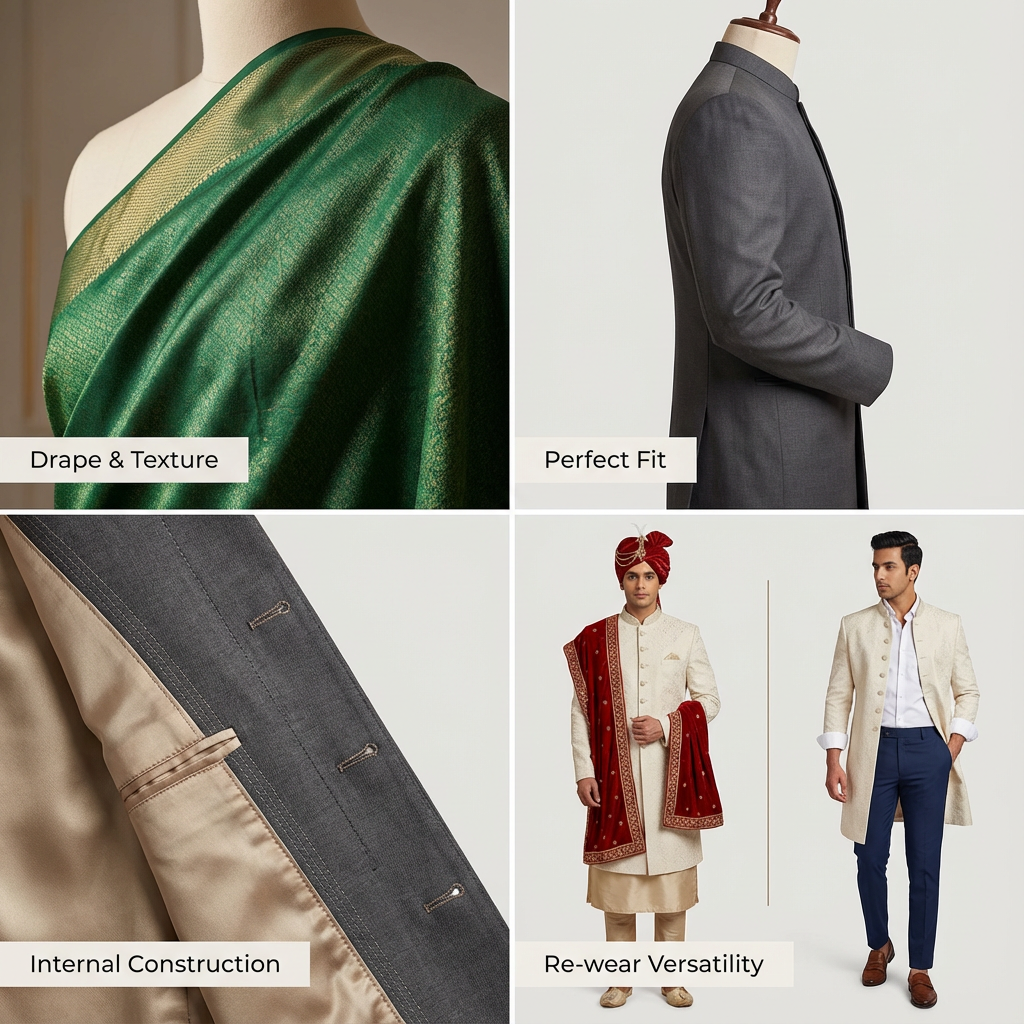 Drape & Texture

Perfect Fit

Internal Construction

Re-wear Versatility