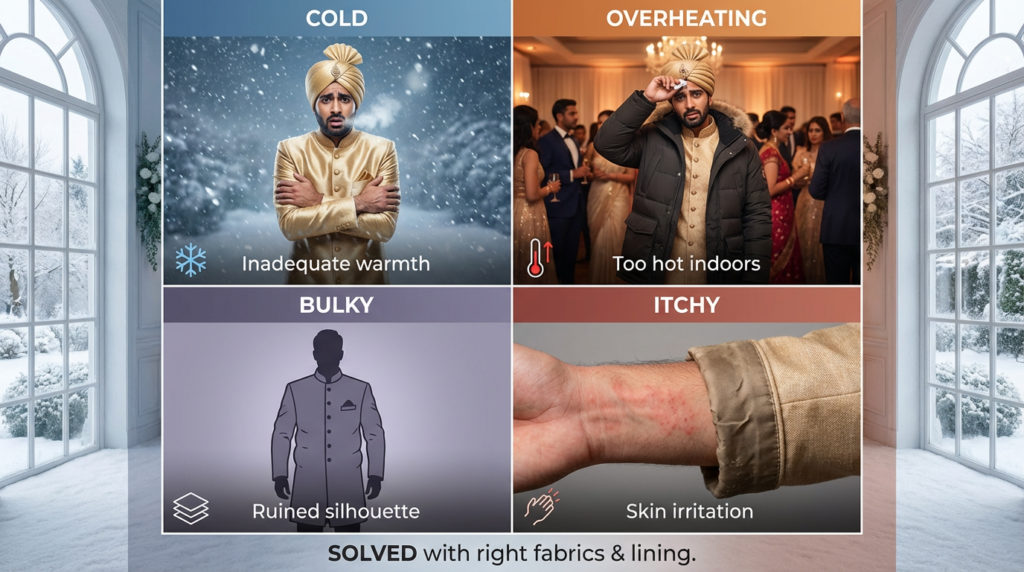 COLD

Inadequate warmth

OVERHEATING

Too hot indoors

BULKY

Ruined silhouette

ITCHY

Skin irritation

SOLVED with right fabrics & lining.